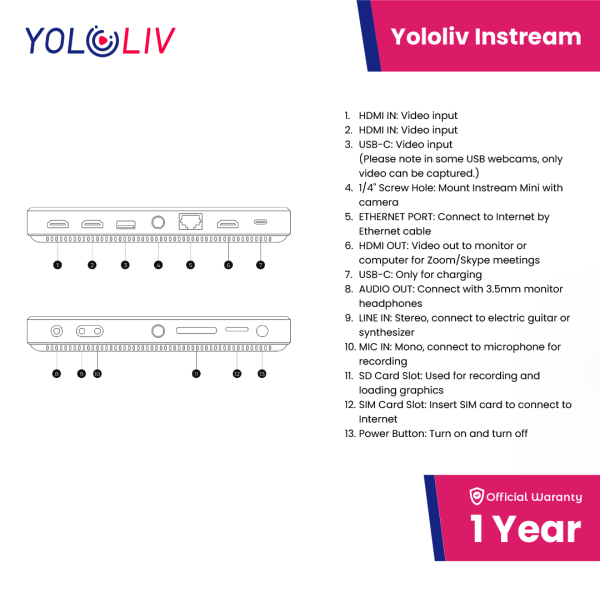 YOLOLIV

Yololiv Instream

1
2
3
4
5
6
7

8
9
10
11
12
13

1. HDMI IN: Video input
2. HDMI IN: Video input
3. USB-C: Video input (Please note in some USB webcams, only video can be captured.)
4. 1/4" Screw Hole: Mount Instream Mini with camera
5. ETHERNET PORT: Connect to Internet by Ethernet cable
6. HDMI OUT: Video out to monitor or computer for Zoom/Skype meetings
7. USB-C: Only for charging
8. AUDIO OUT: Connect with 3.5mm monitor headphones
9. LINE IN: Stereo, connect to electric guitar or synthesizer
10. MIC IN: Mono, connect to microphone for recording
11. SD Card Slot: Used for recording and loading graphics
12. SIM Card Slot: Insert SIM card to connect to Internet
13. Power Button: Turn on and turn off

Official Waranty
1 Year